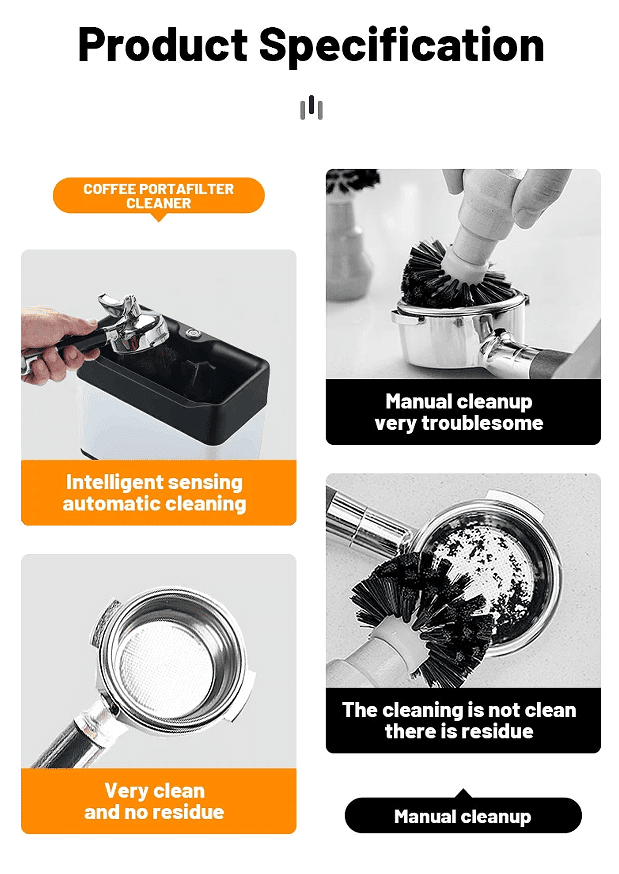 Product Specification

COFFEE PORTAFILTER CLEANER

Intelligent sensing automatic cleaning

Very clean and no residue

Manual cleanup very troublesome

The cleaning is not clean there is residue

Manual cleanup