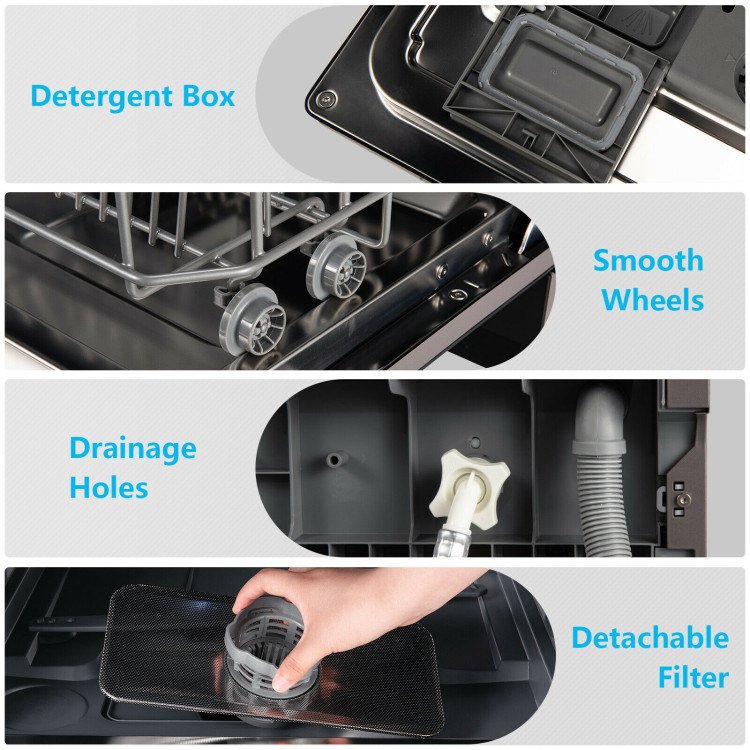 Detergent Box

Smooth Wheels

Drainage Holes

Detachable Filter